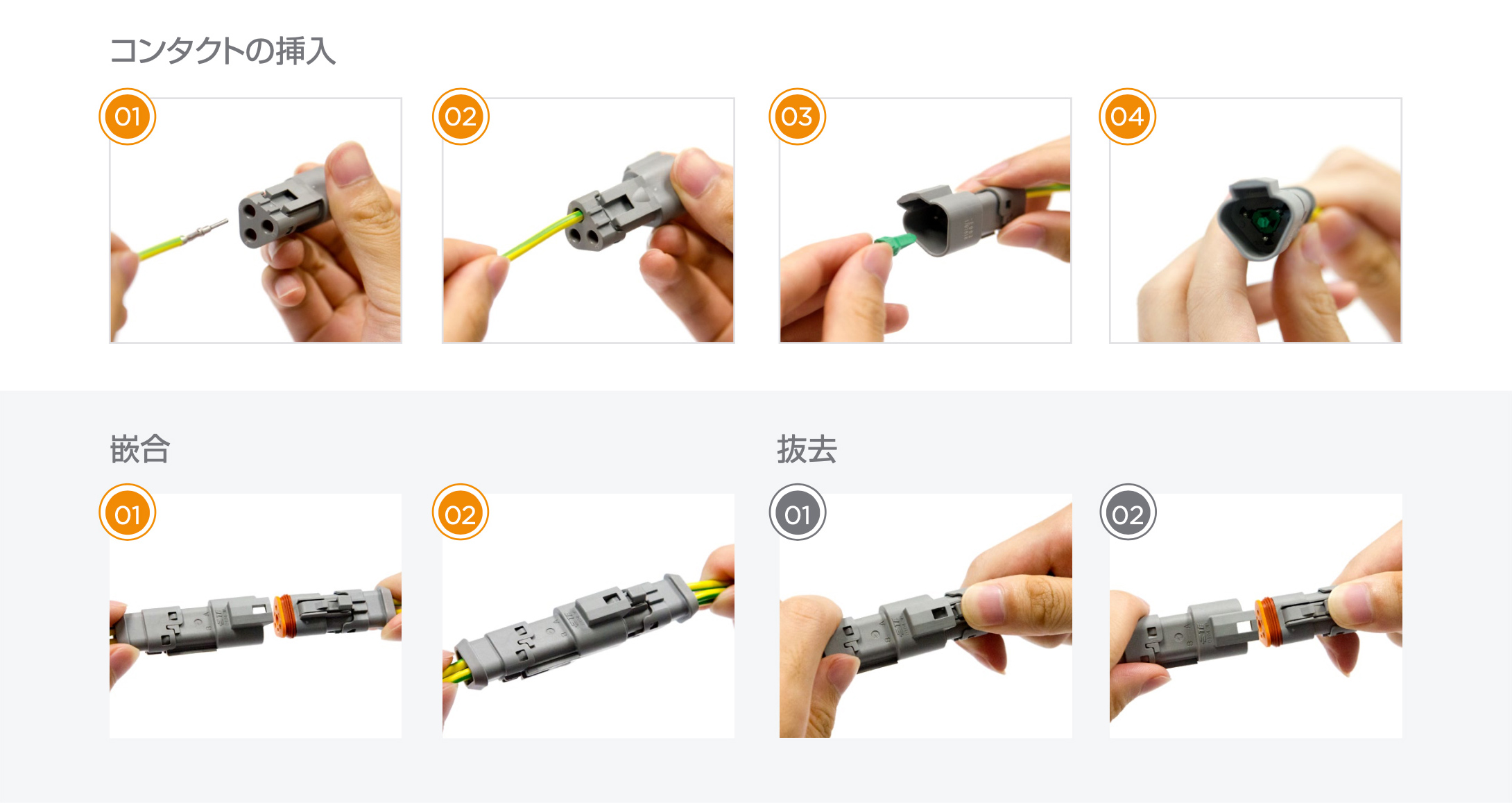 コンタクトの挿入

01

02

03

04

嵌合

01

02

抜去

01

02